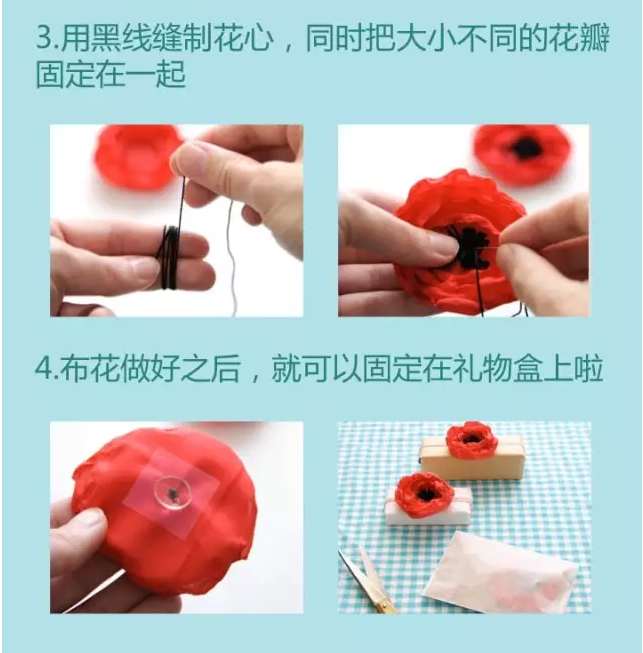 3.用黑线缝制花心，同时把大小不同的花瓣固定在一起

4.布花做好之后，就可以固定在礼物盒上啦