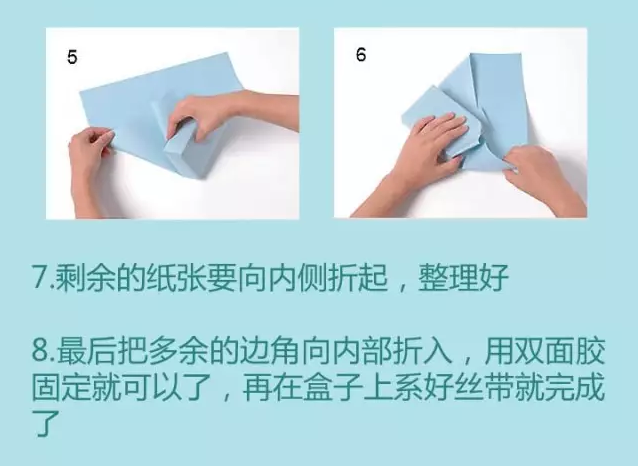 5

6

7.剩余的纸张要向内侧折起，整理好

8.最后把多余的边角向内部折入，用双面胶固定就可以了，再在盒子上系好丝带就完成了